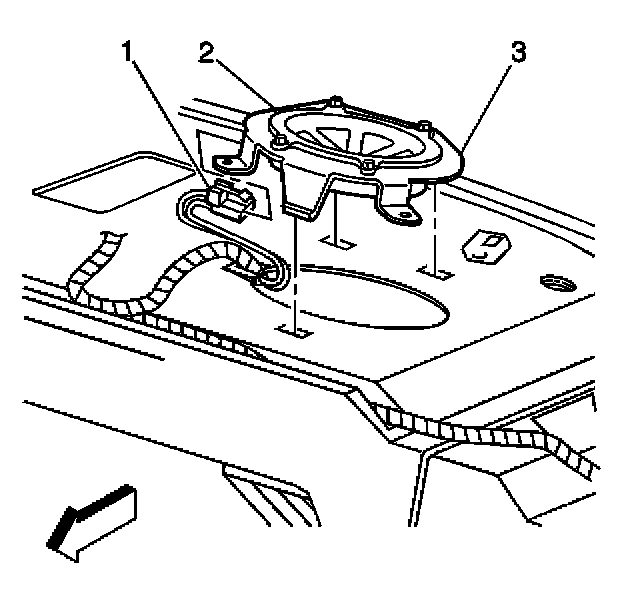 1
2
3