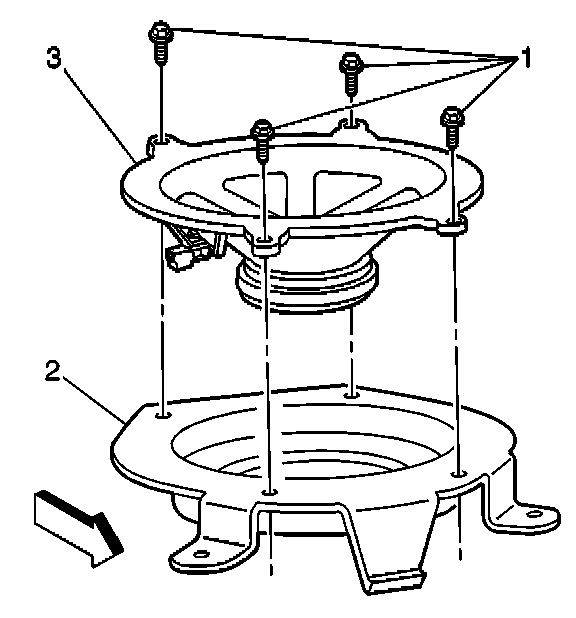 3
1
2