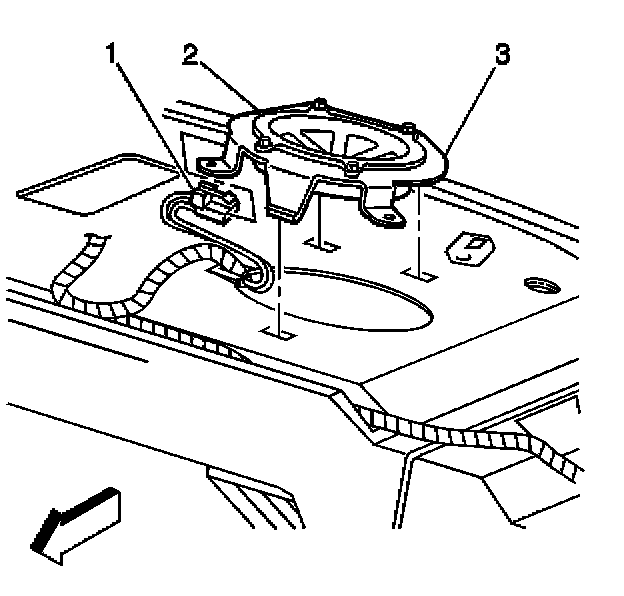 1
2
3