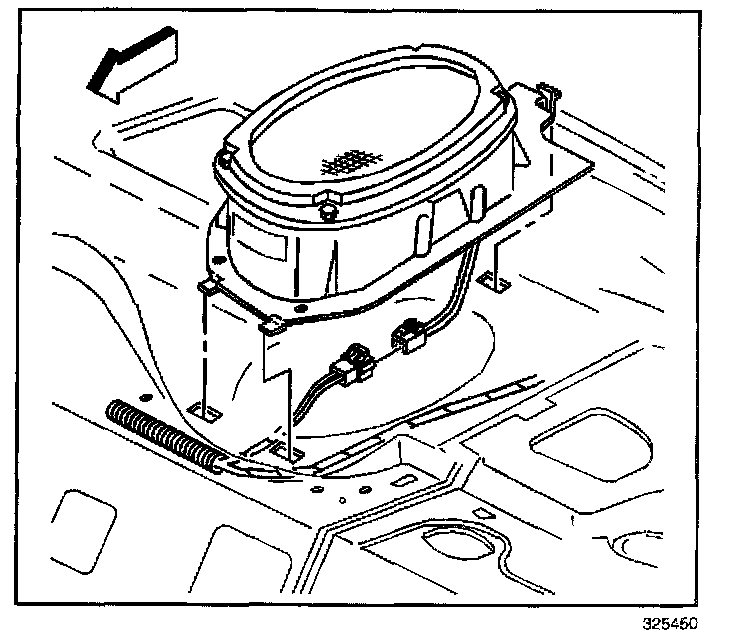 325450