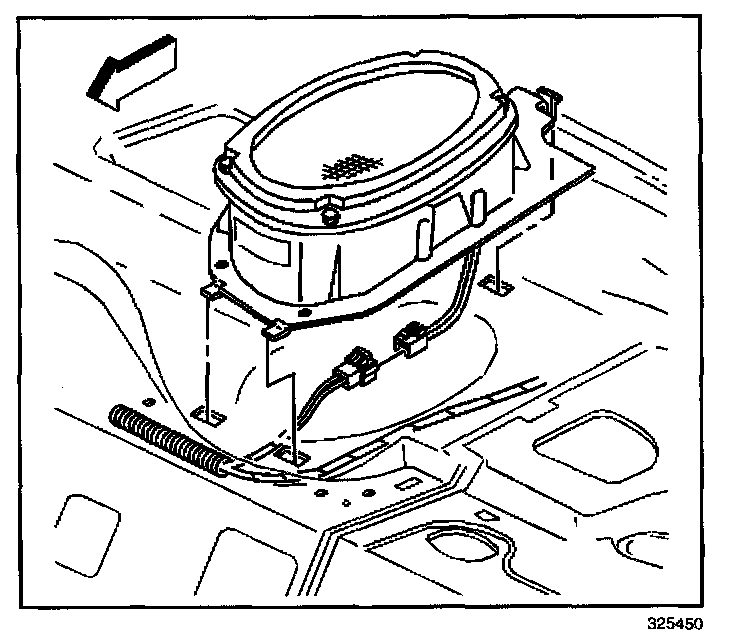 325450