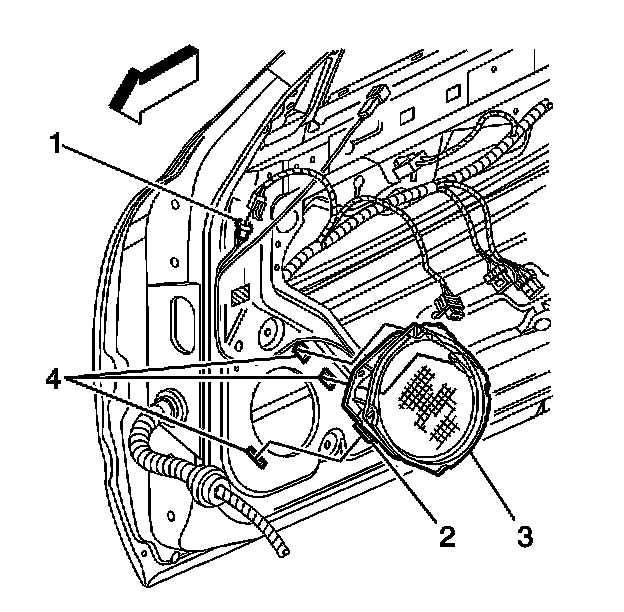 1
4
2
3