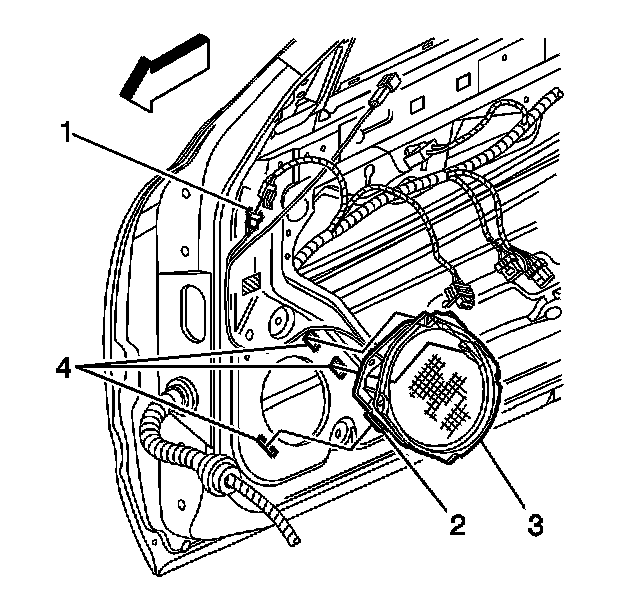 1
4
2
3