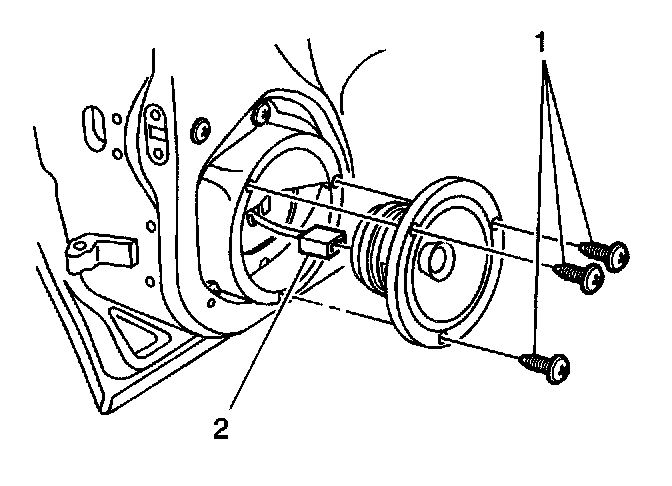 1

2