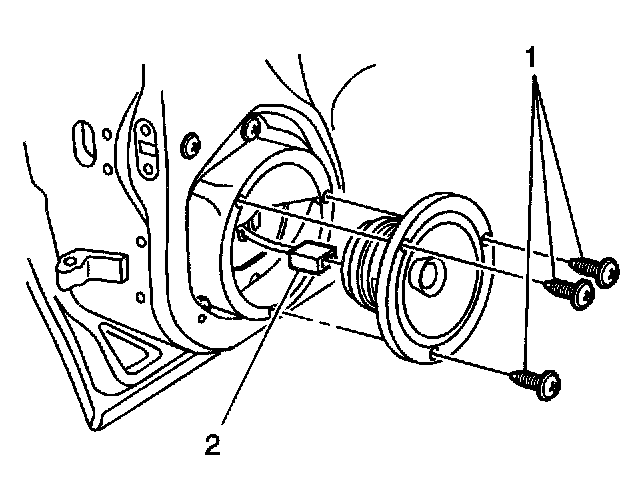 1
2