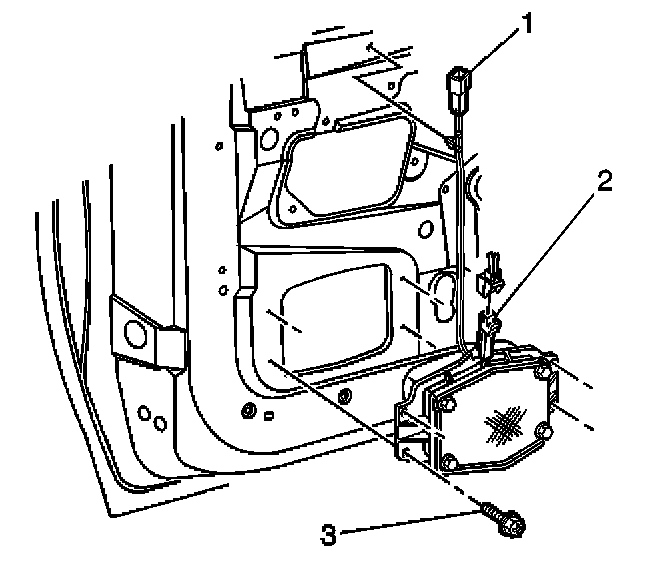 1
2
3