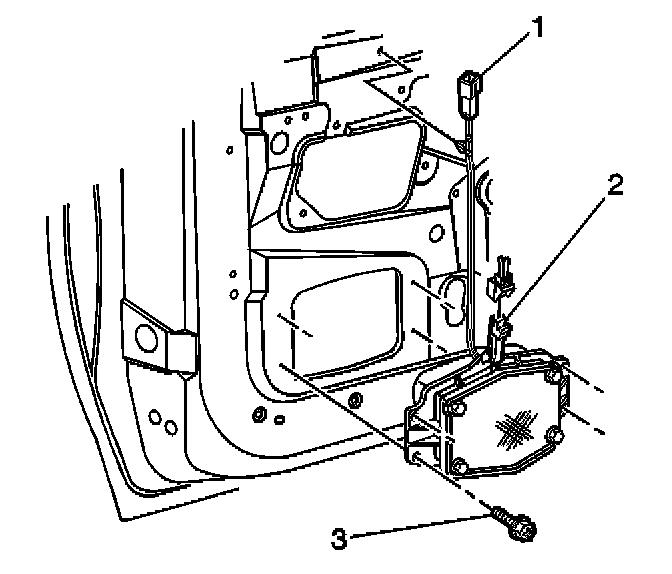 1
2
3