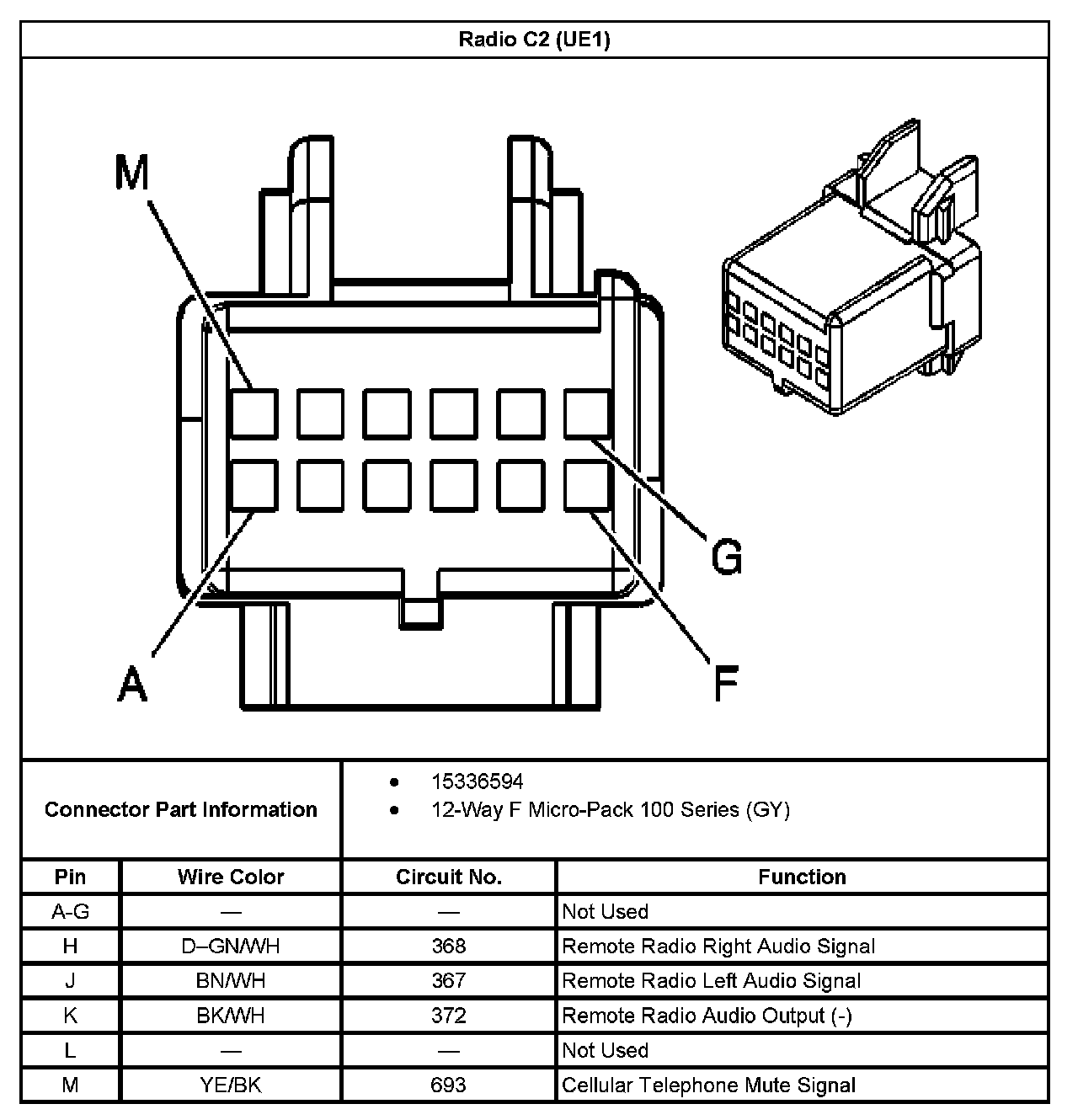 Radio C2 (UE1)

M

G

A

F

Connector Part Information

• 15336594
• 12-Way F Micro-Pack 100 Series (GY)

| Pin | Wire Color | Circuit No. | Function |
|---|---|---|---|
| A-G | — | — | Not Used |
| H | D–GN/WH | 368 | Remote Radio Right Audio Signal |
| J | BN/WH | 367 | Remote Radio Left Audio Signal |
| K | BK/WH | 372 | Remote Radio Audio Output (-) |
| L | — | — | Not Used |
| M | YE/BK | 693 | Cellular Telephone Mute Signal |