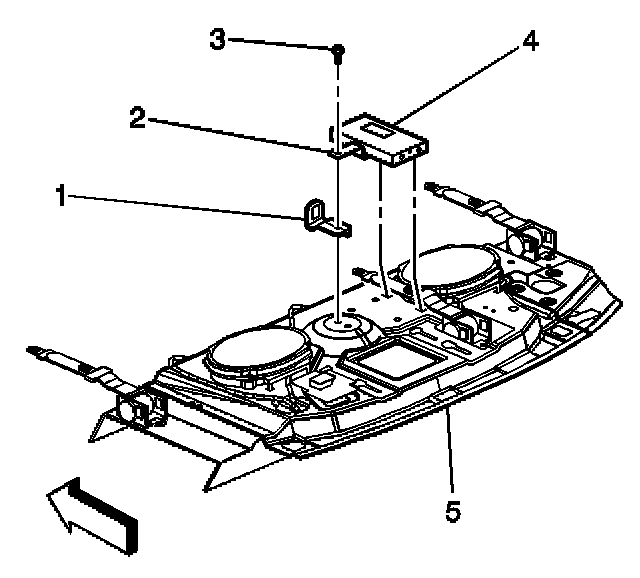 3
4
2
1
5