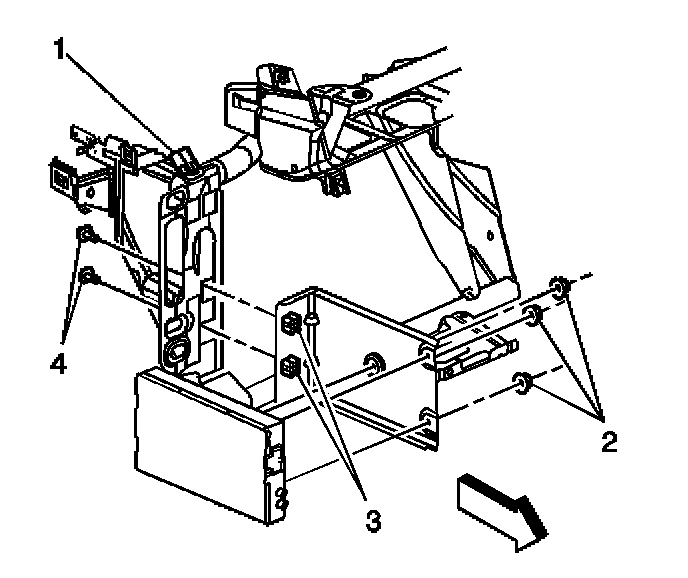 1
4
2
3