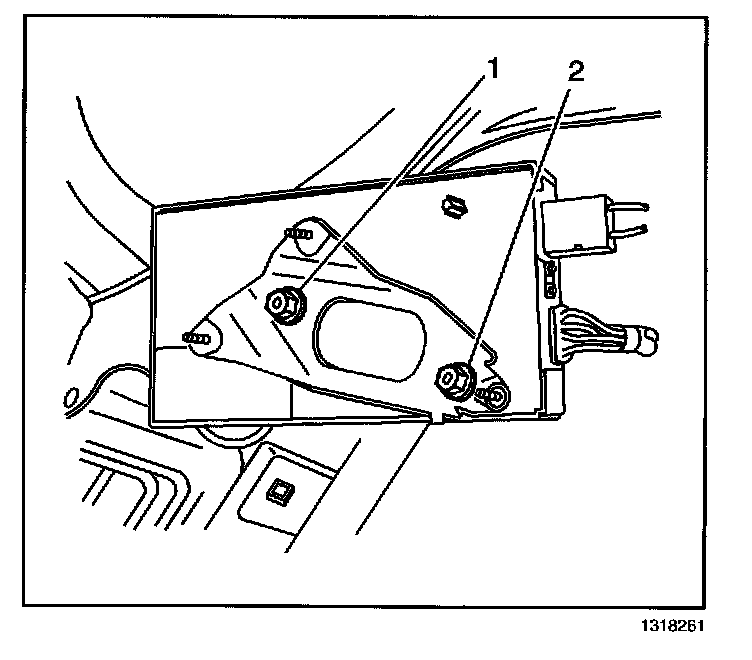 1
2
1318261