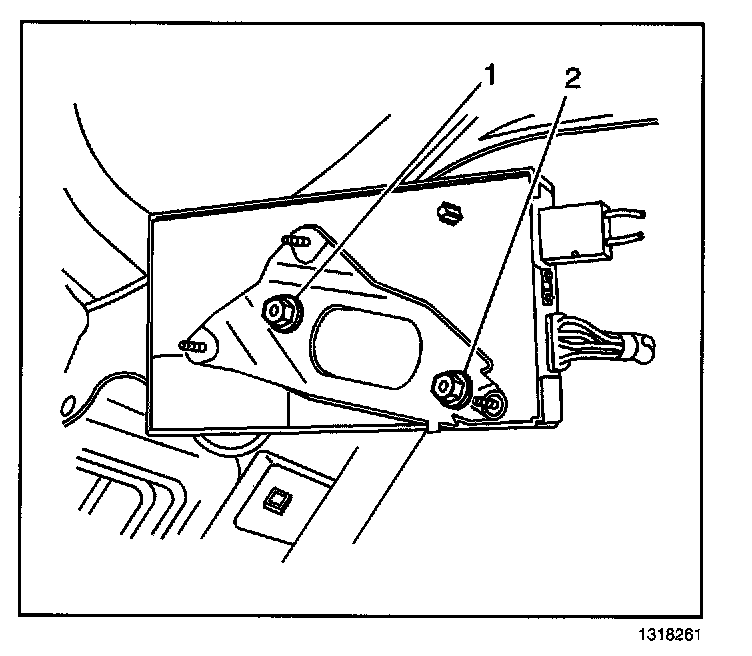 1
2
1318261