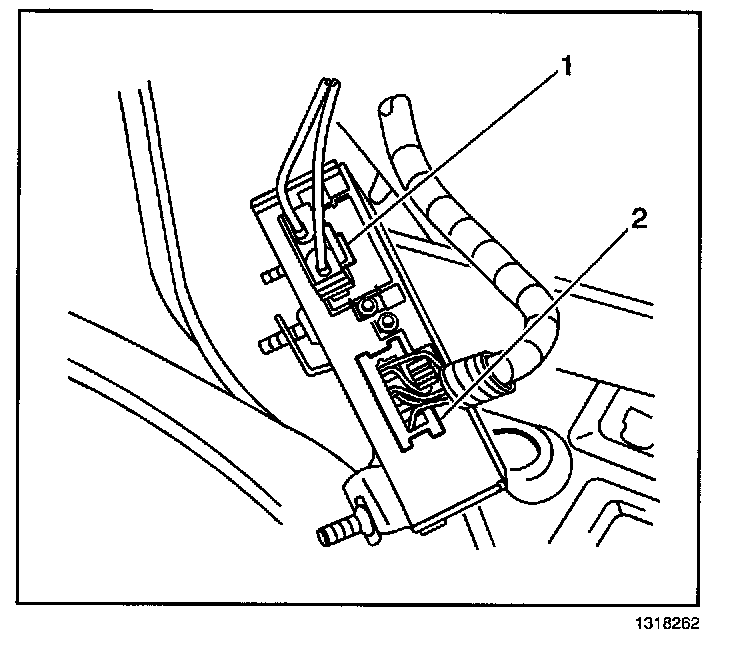 1
2
1318262