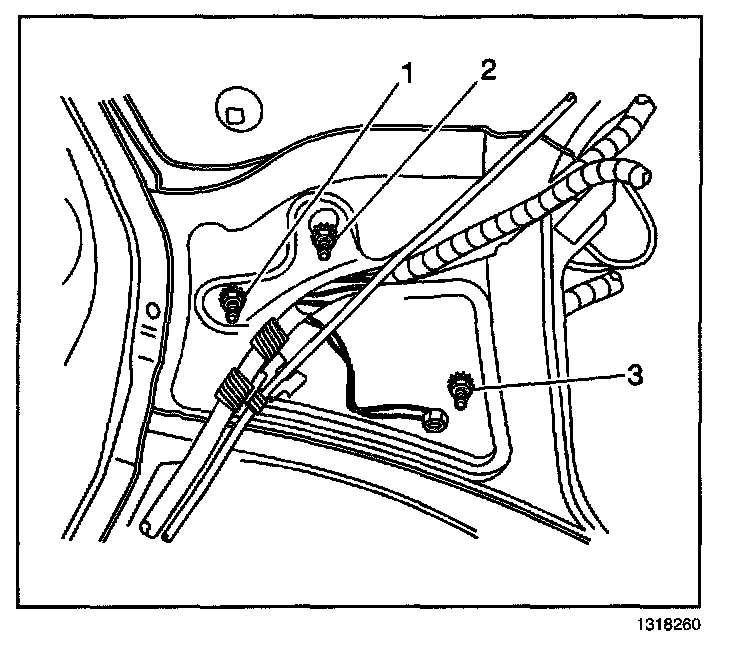 1
2
3
1318260