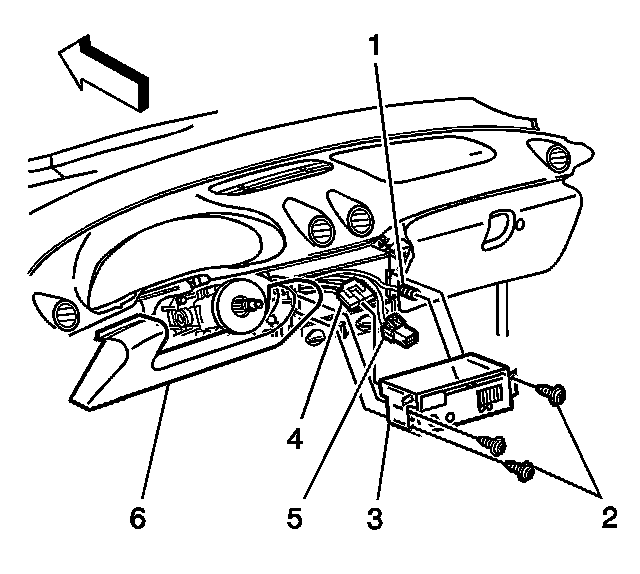 1
4
6
5
3
2