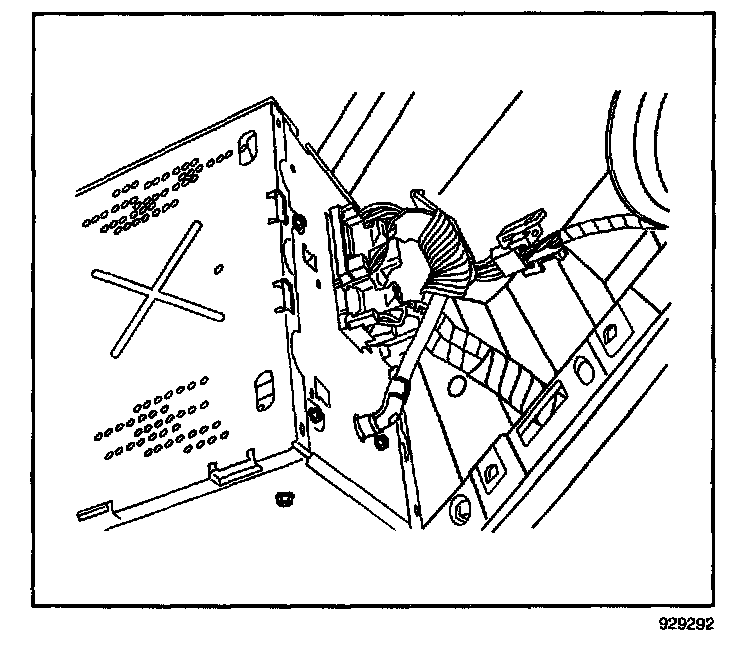 929292