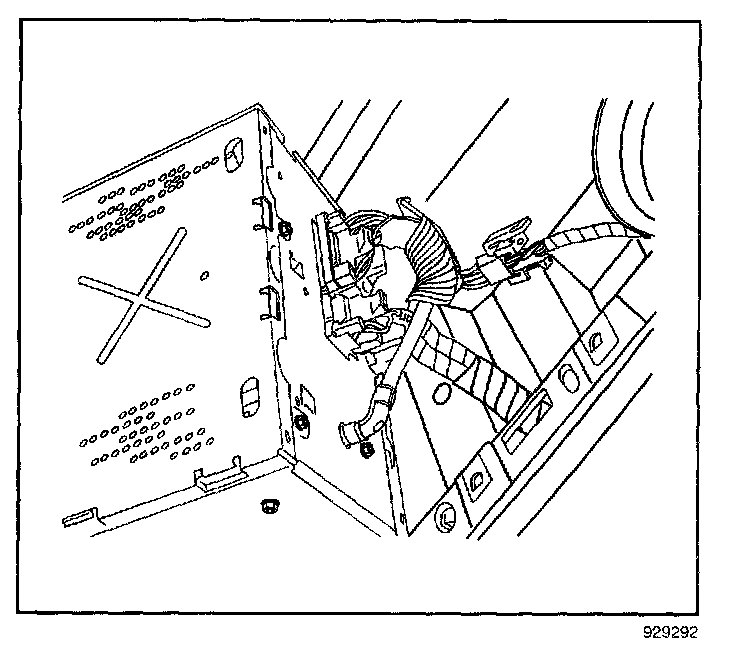 929292