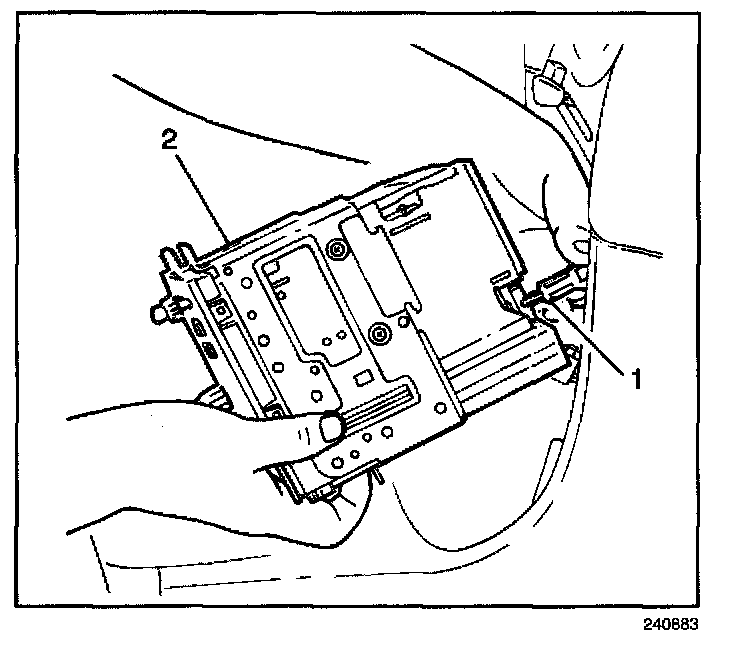 2

1

240683