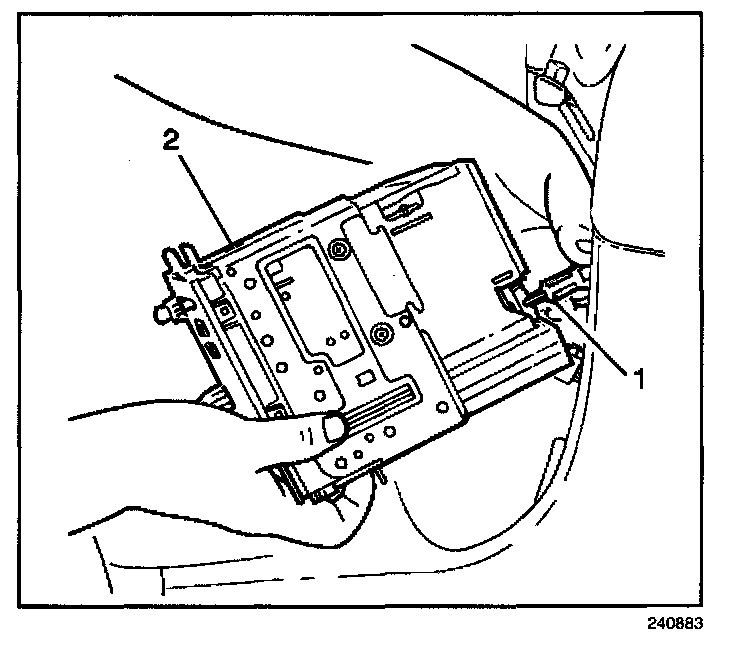 2

1

240883