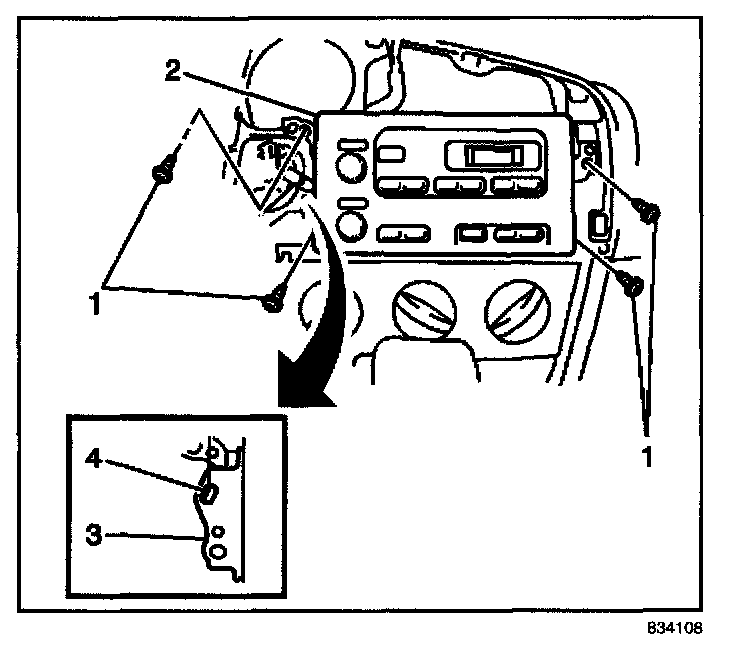 2
1
1
4
3
834108