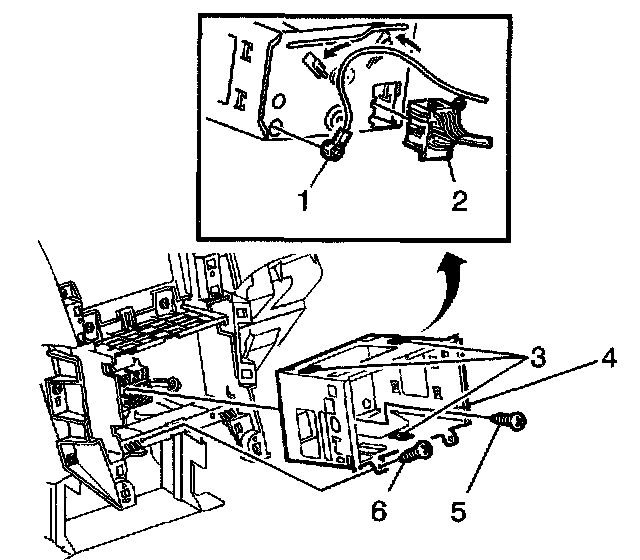 1
2
3
4
6
5