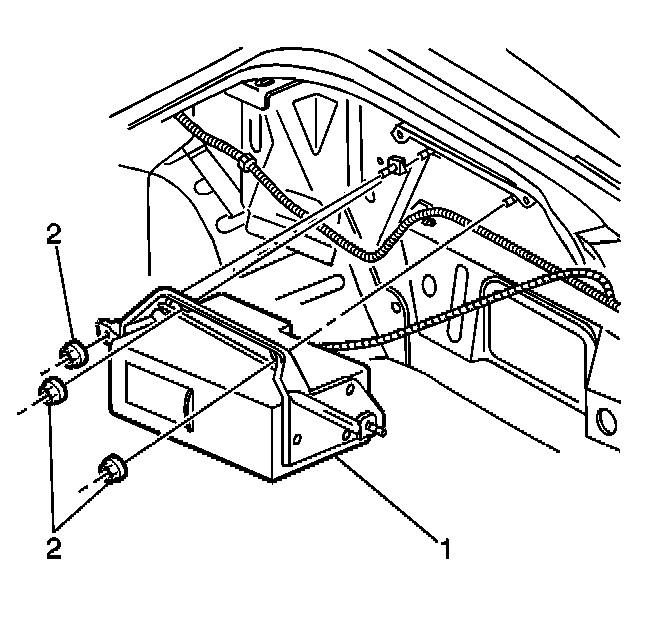 2

2

1