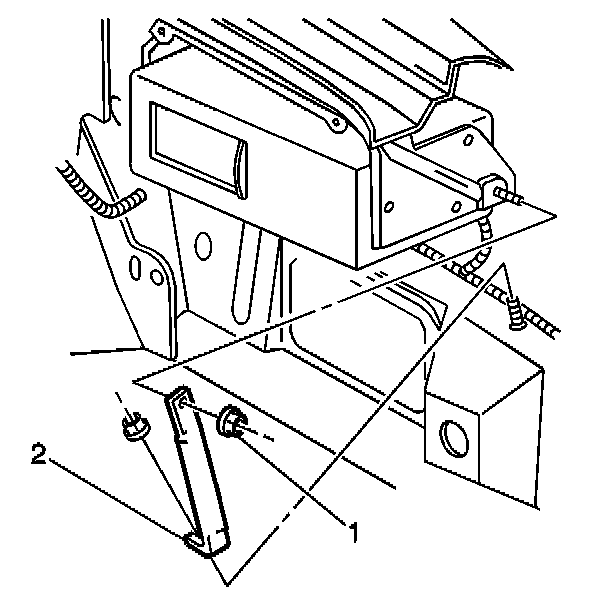 2

1