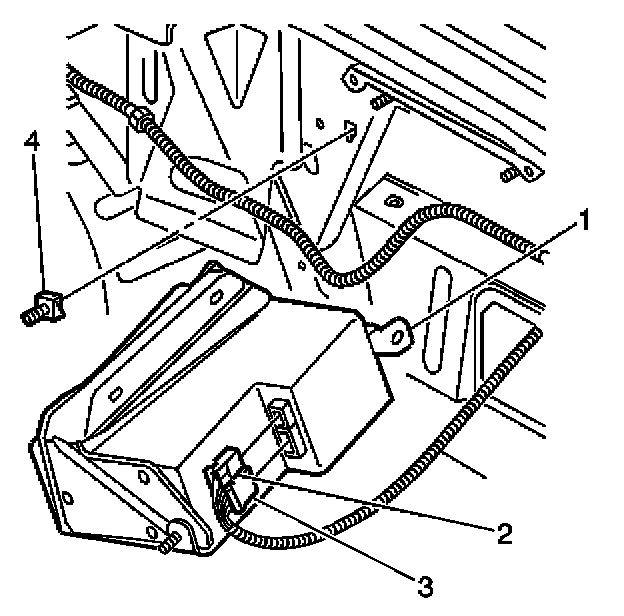 4
1
2
3