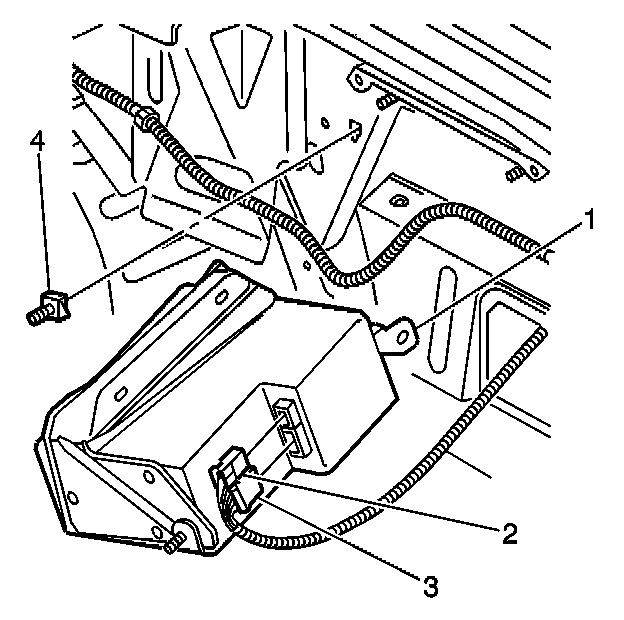 4
1
2
3