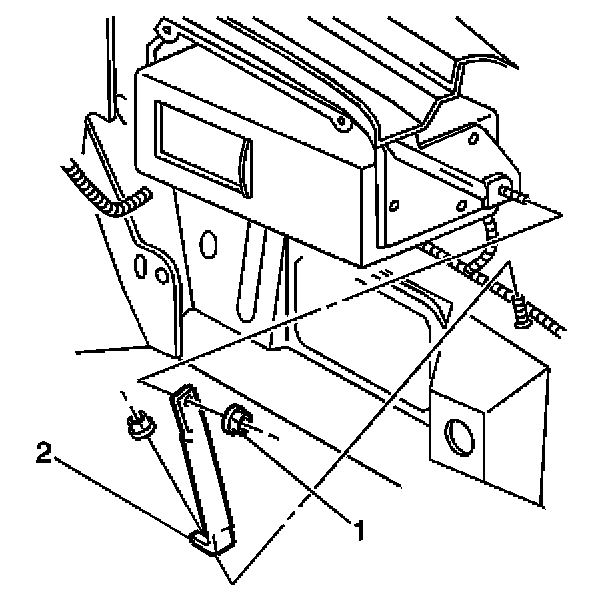 2
1