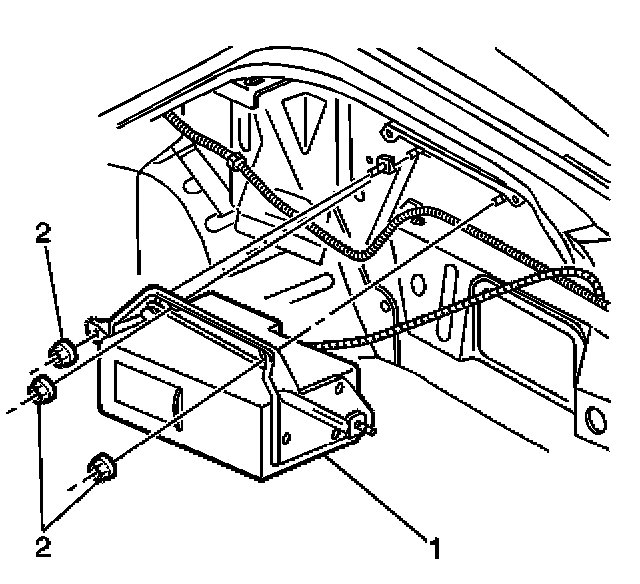 2
2
1