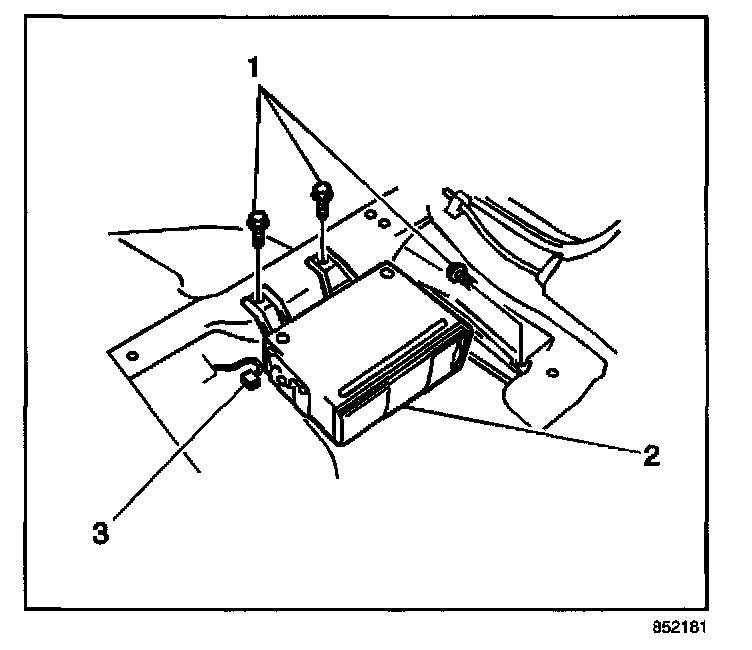 1
2
3
852181