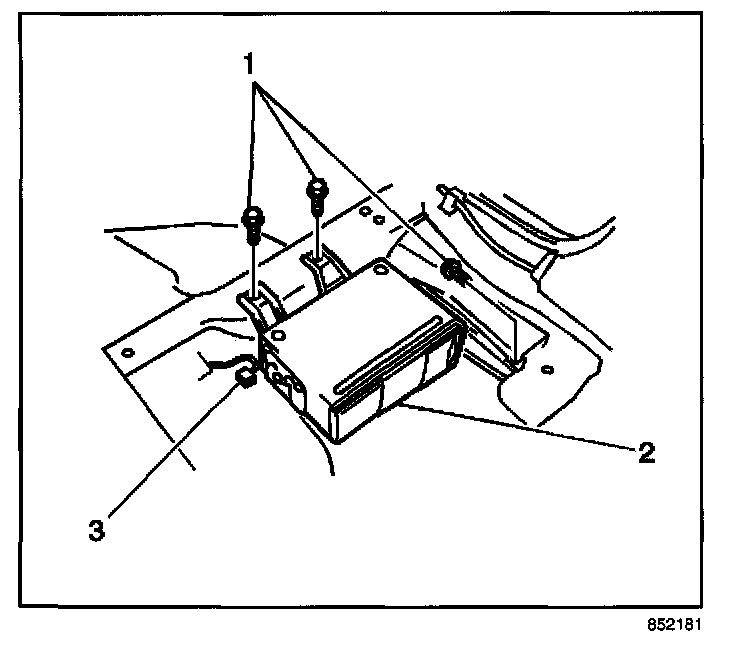 1
2
3
852181