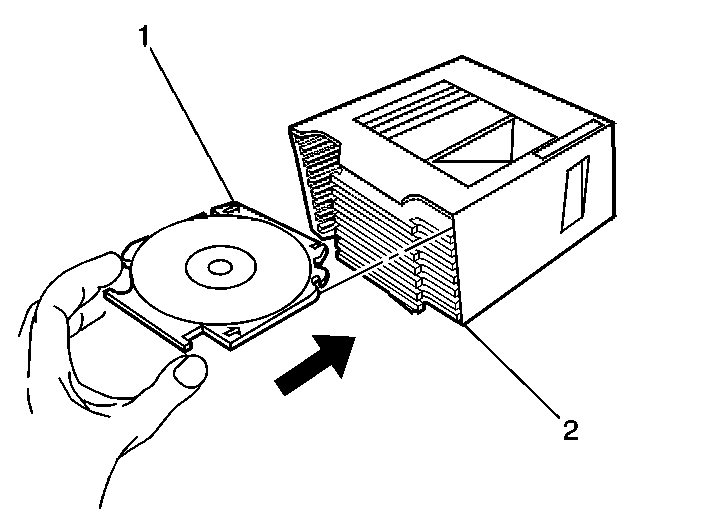 1

2