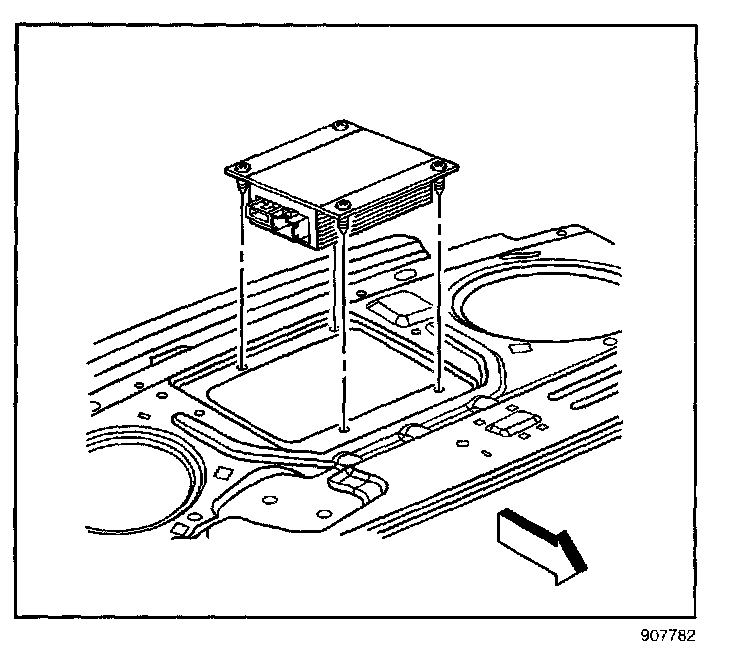 907782