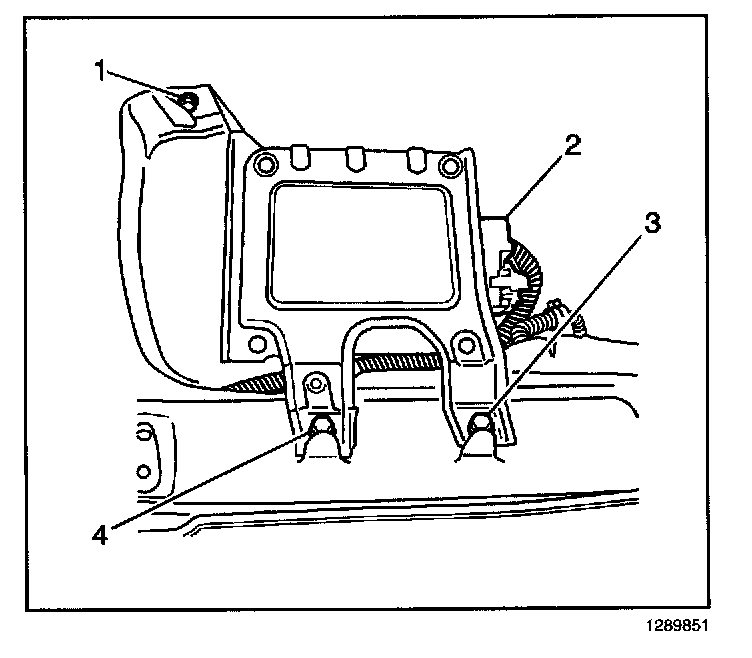 1
2
3
4
1289851