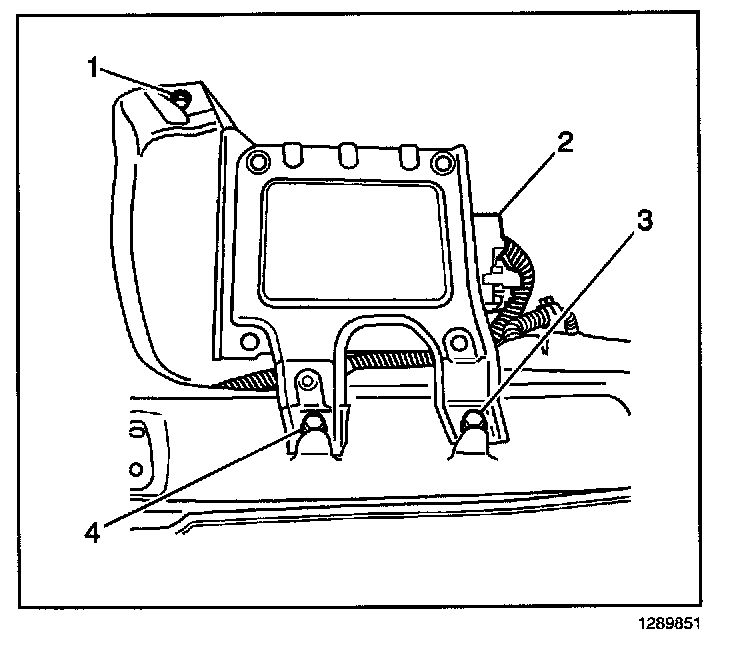 1
2
3
4
1289851