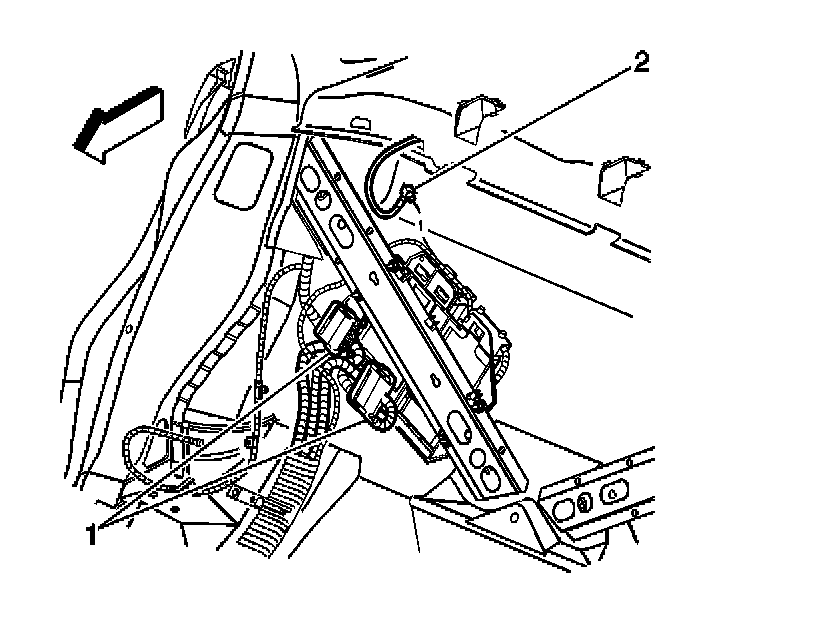 2

1