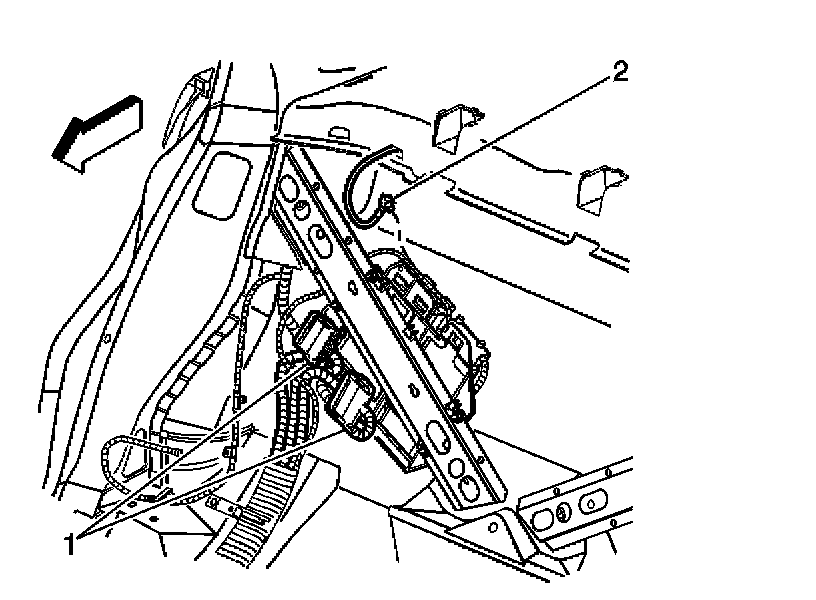 2

1