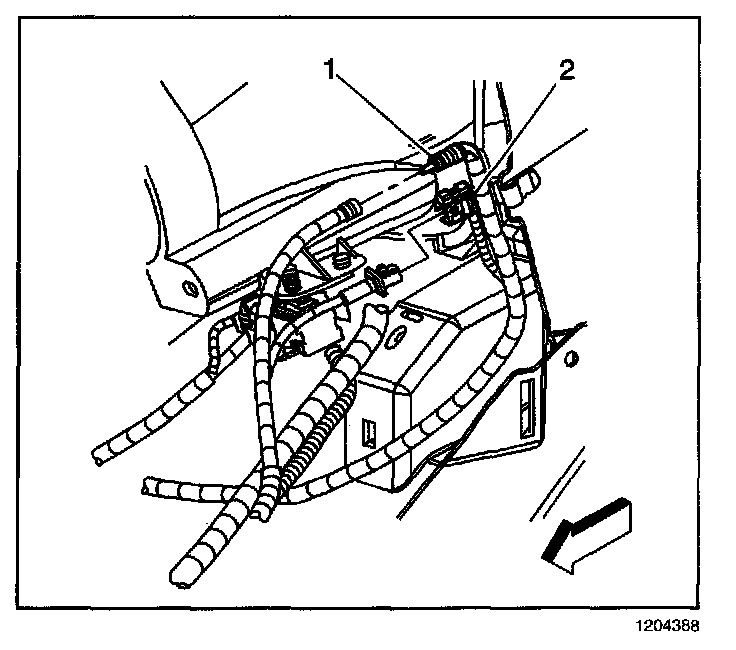 1
2
1204388