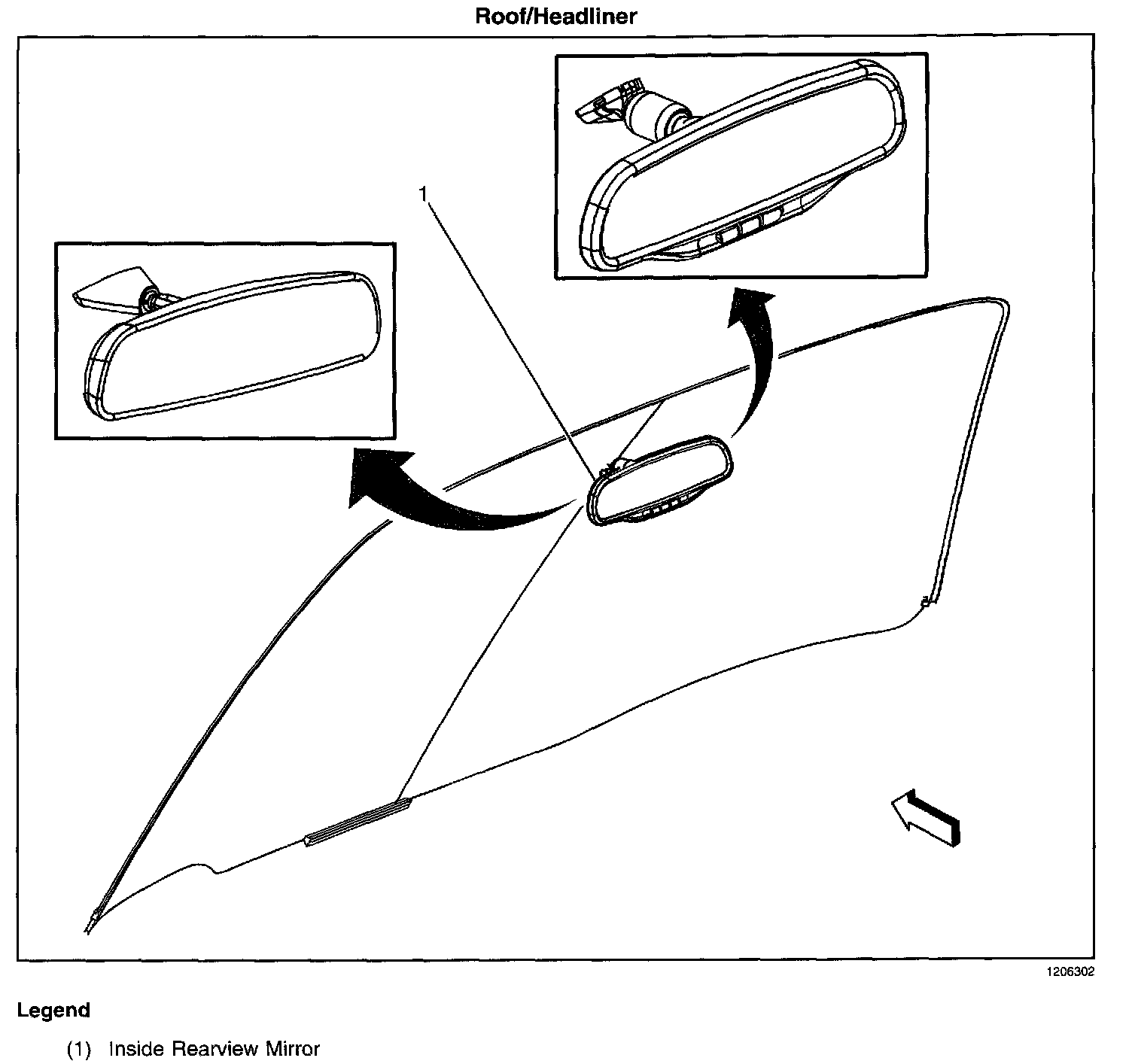 Roof/Headliner

1

1206302

Legend

(1) Inside Rearview Mirror