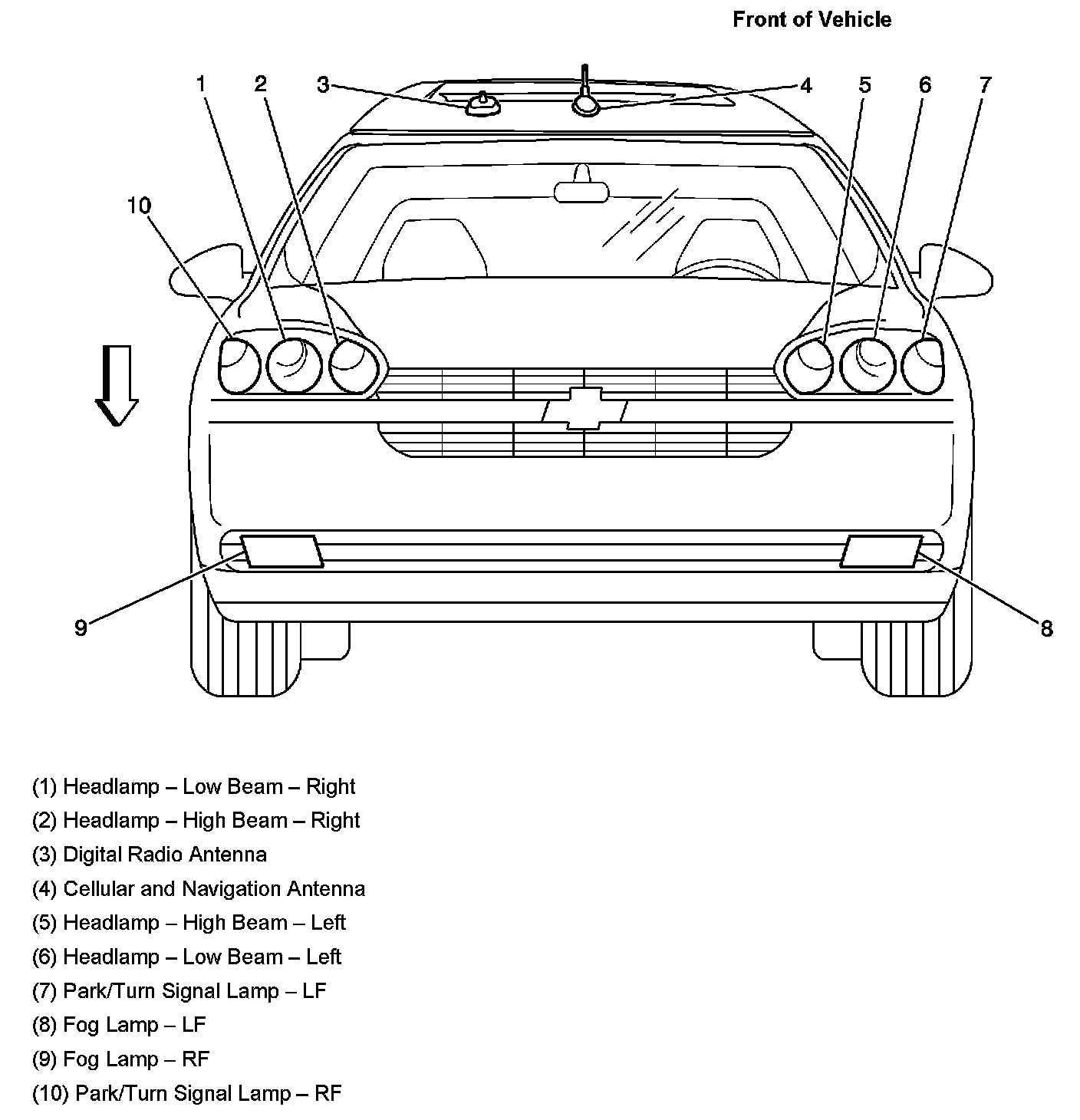 Front of Vehicle

1
2
3
4
5
6
7
10
9
8

(1) Headlamp – Low Beam – Right
(2) Headlamp – High Beam – Right
(3) Digital Radio Antenna
(4) Cellular and Navigation Antenna
(5) Headlamp – High Beam – Left
(6) Headlamp – Low Beam – Left
(7) Park/Turn Signal Lamp – LF
(8) Fog Lamp – LF
(9) Fog Lamp – RF
(10) Park/Turn Signal Lamp – RF