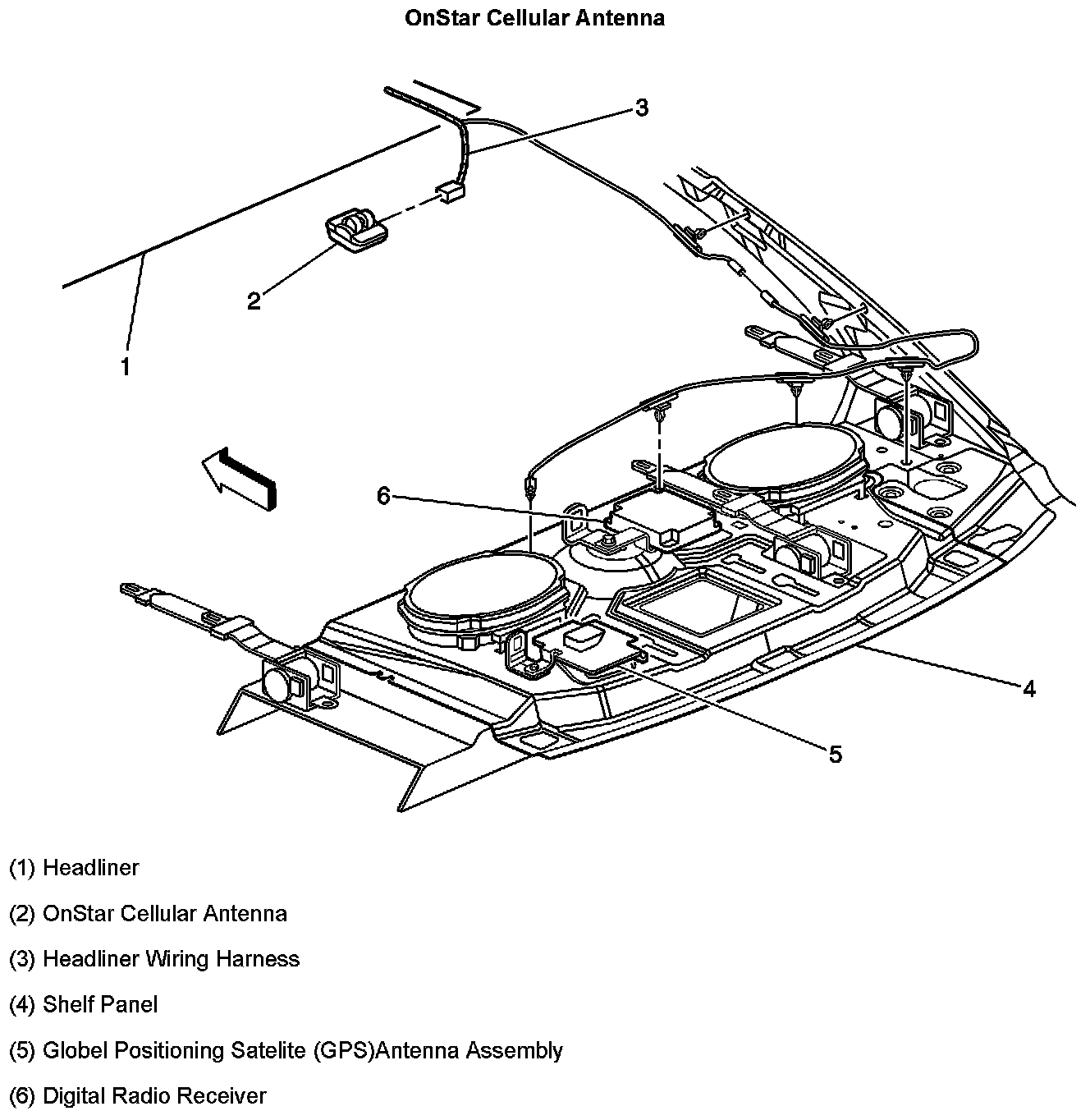 OnStar Cellular Antenna

3

2

1

6

4

5

(1) Headliner

(2) OnStar Cellular Antenna

(3) Headliner Wiring Harness

(4) Shelf Panel

(5) Globel Positioning Satelite (GPS)Antenna Assembly

(6) Digital Radio Receiver