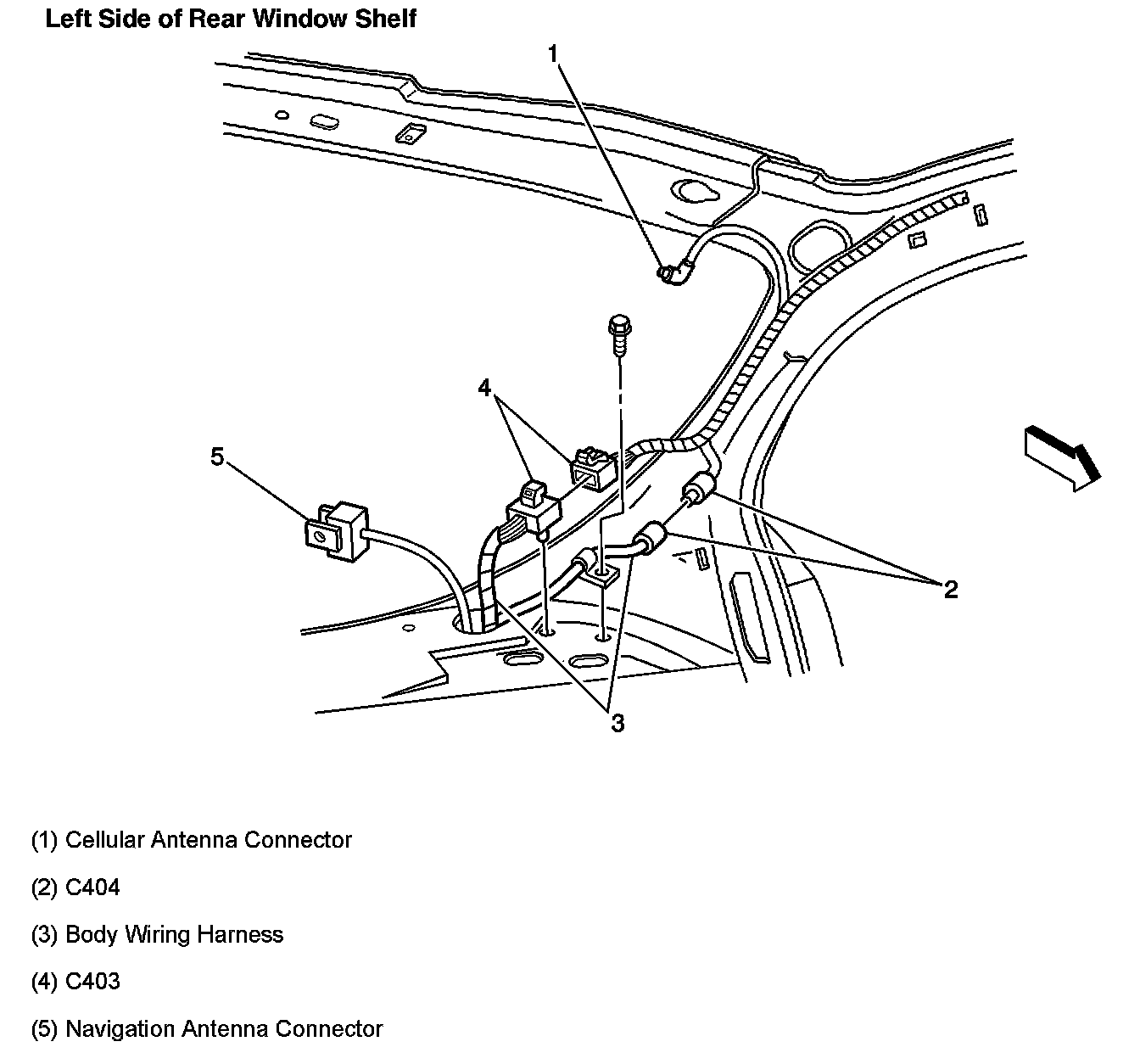 Left Side of Rear Window Shelf

1

4

5

2

3

(1) Cellular Antenna Connector

(2) C404

(3) Body Wiring Harness

(4) C403

(5) Navigation Antenna Connector