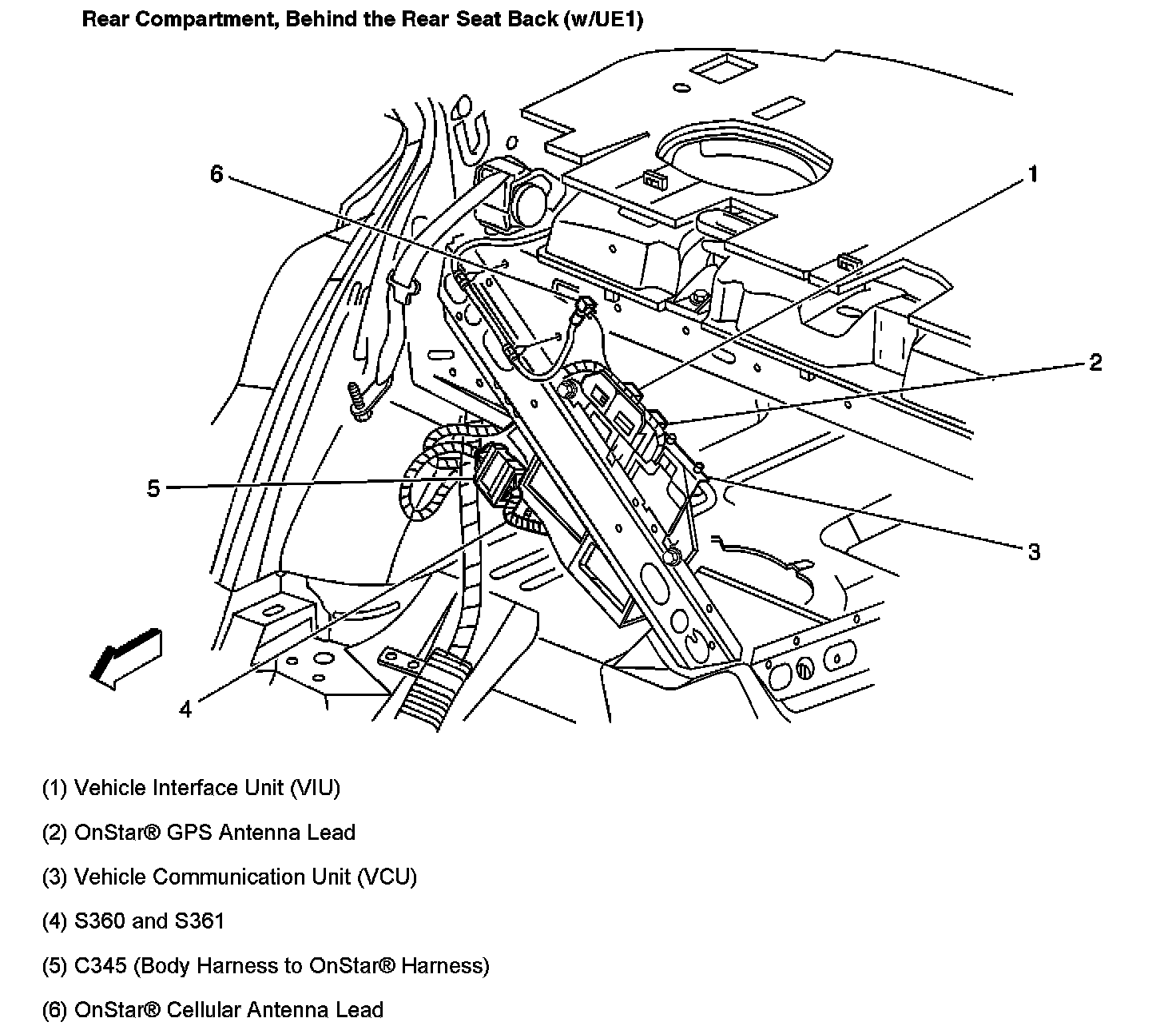 Rear Compartment, Behind the Rear Seat Back (w/UE1)

6

1

2

5

3

4

(1) Vehicle Interface Unit (VIU)

(2) OnStar® GPS Antenna Lead

(3) Vehicle Communication Unit (VCU)

(4) S360 and S361

(5) C345 (Body Harness to OnStar® Harness)

(6) OnStar® Cellular Antenna Lead