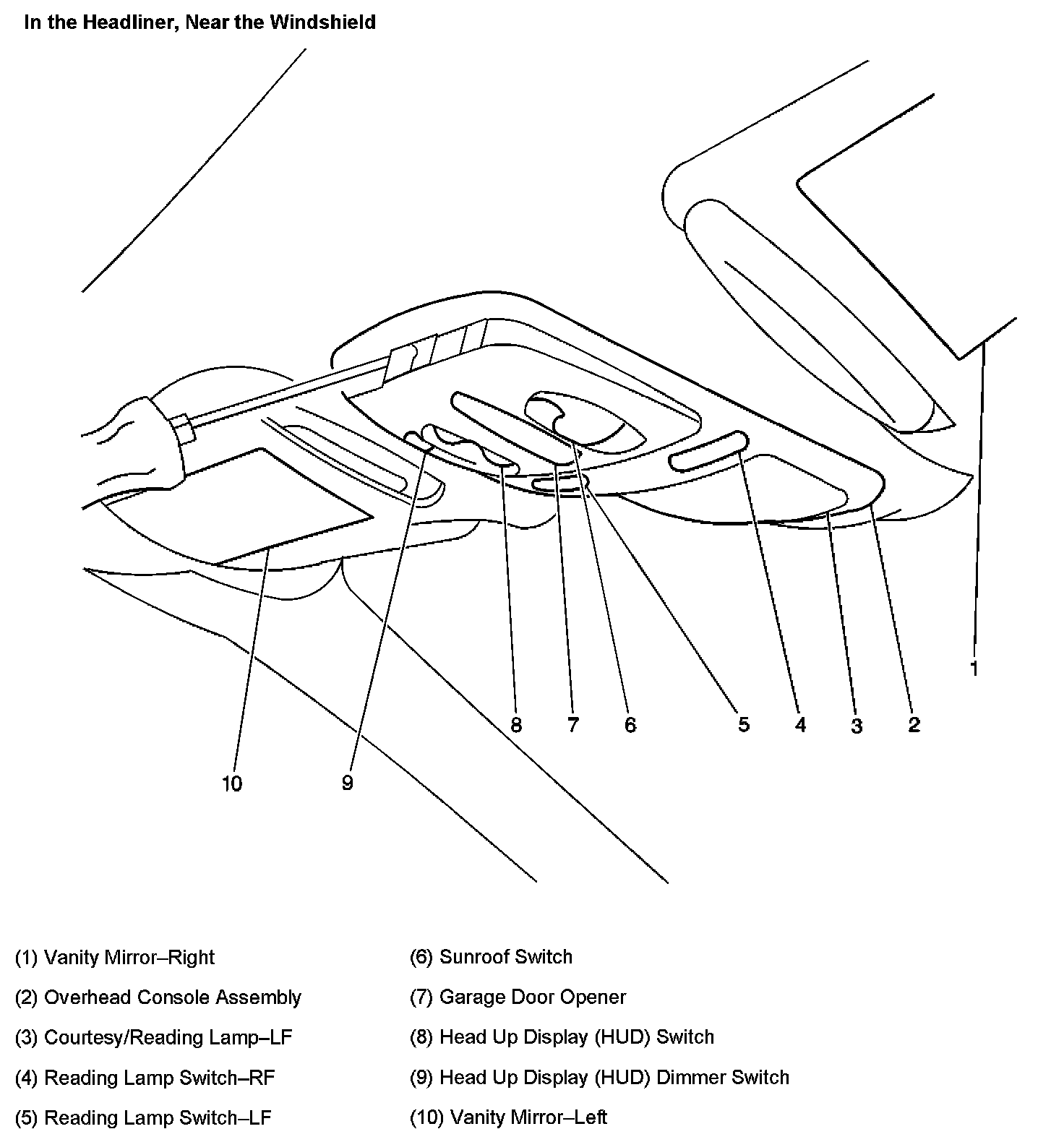 In the Headliner, Near the Windshield

1

8 7 6 5 4 3 2

10 9

(1) Vanity Mirror–Right

(2) Overhead Console Assembly

(3) Courtesy/Reading Lamp–LF

(4) Reading Lamp Switch–RF

(5) Reading Lamp Switch–LF

(6) Sunroof Switch

(7) Garage Door Opener

(8) Head Up Display (HUD) Switch

(9) Head Up Display (HUD) Dimmer Switch

(10) Vanity Mirror–Left