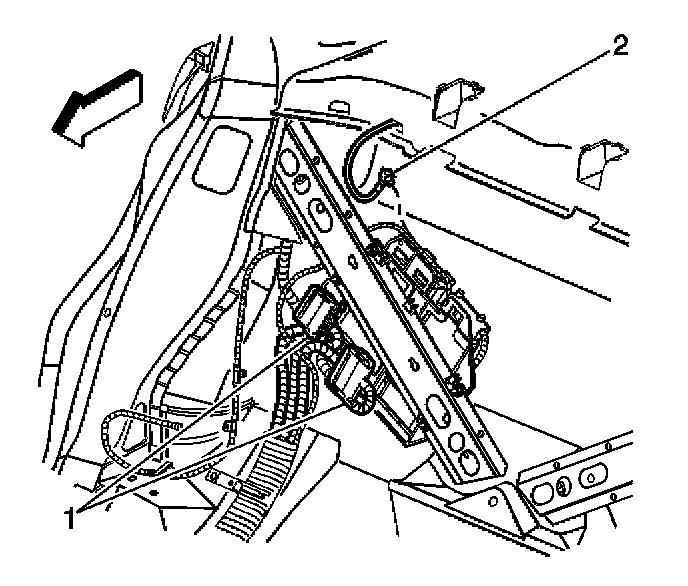 2
1