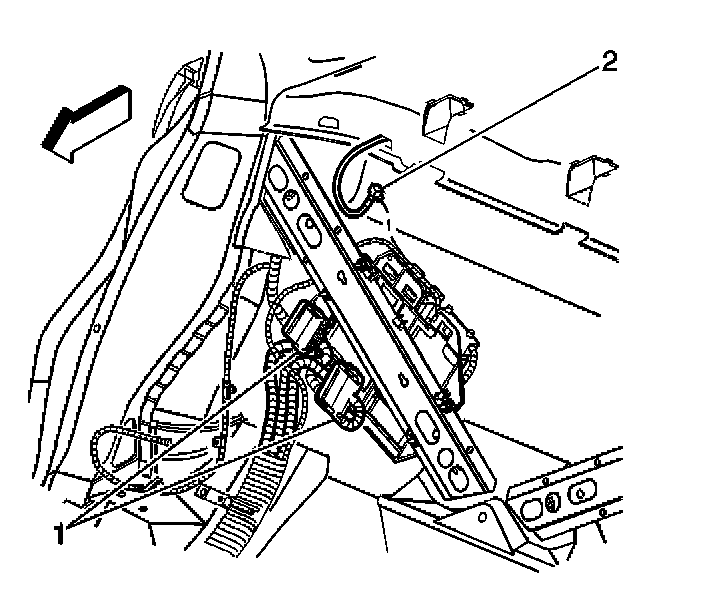 2

1