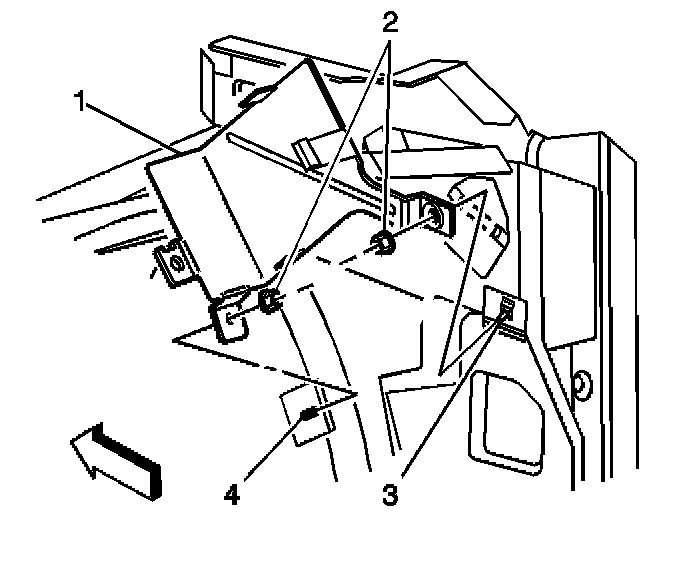 2
1
4
3