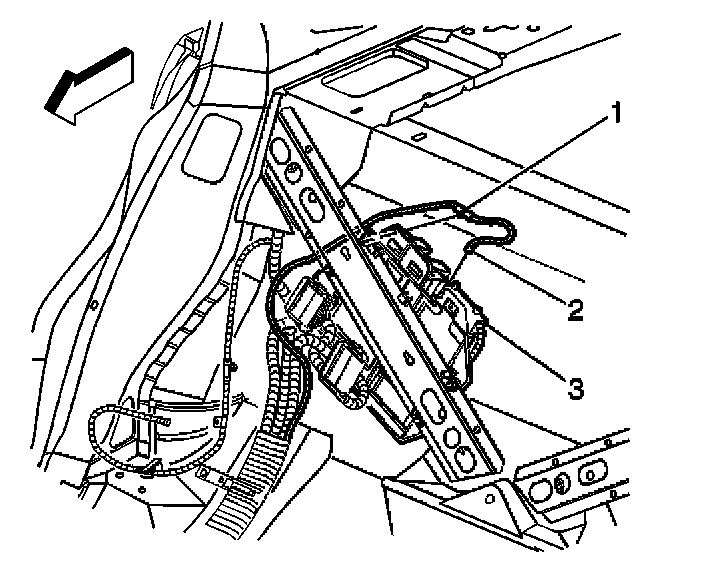 1
2
3